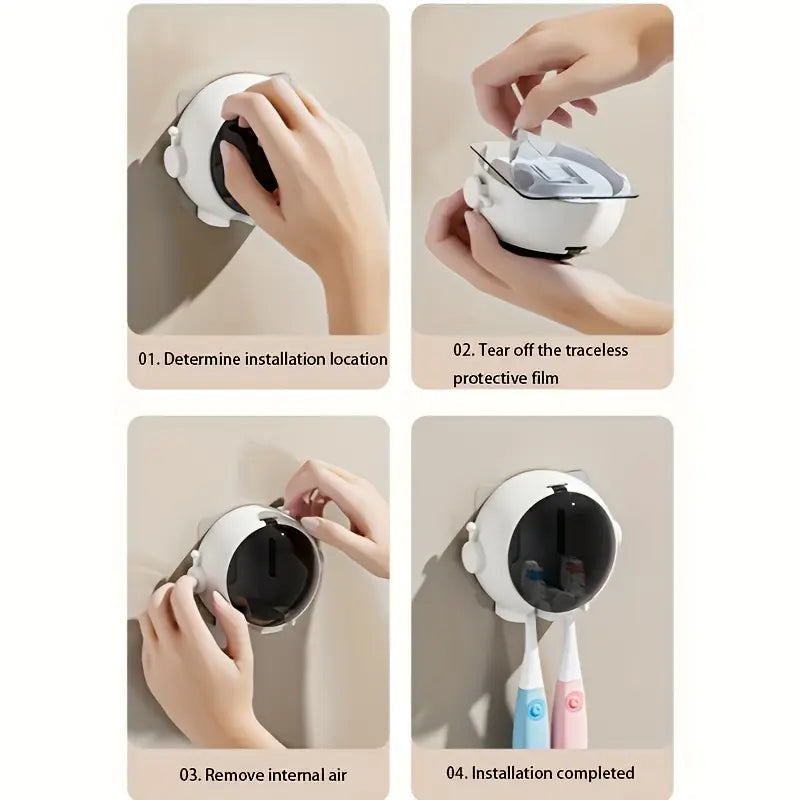 01. Determine installation location

02. Tear off the traceless protective film

03. Remove internal air

04. Installation completed