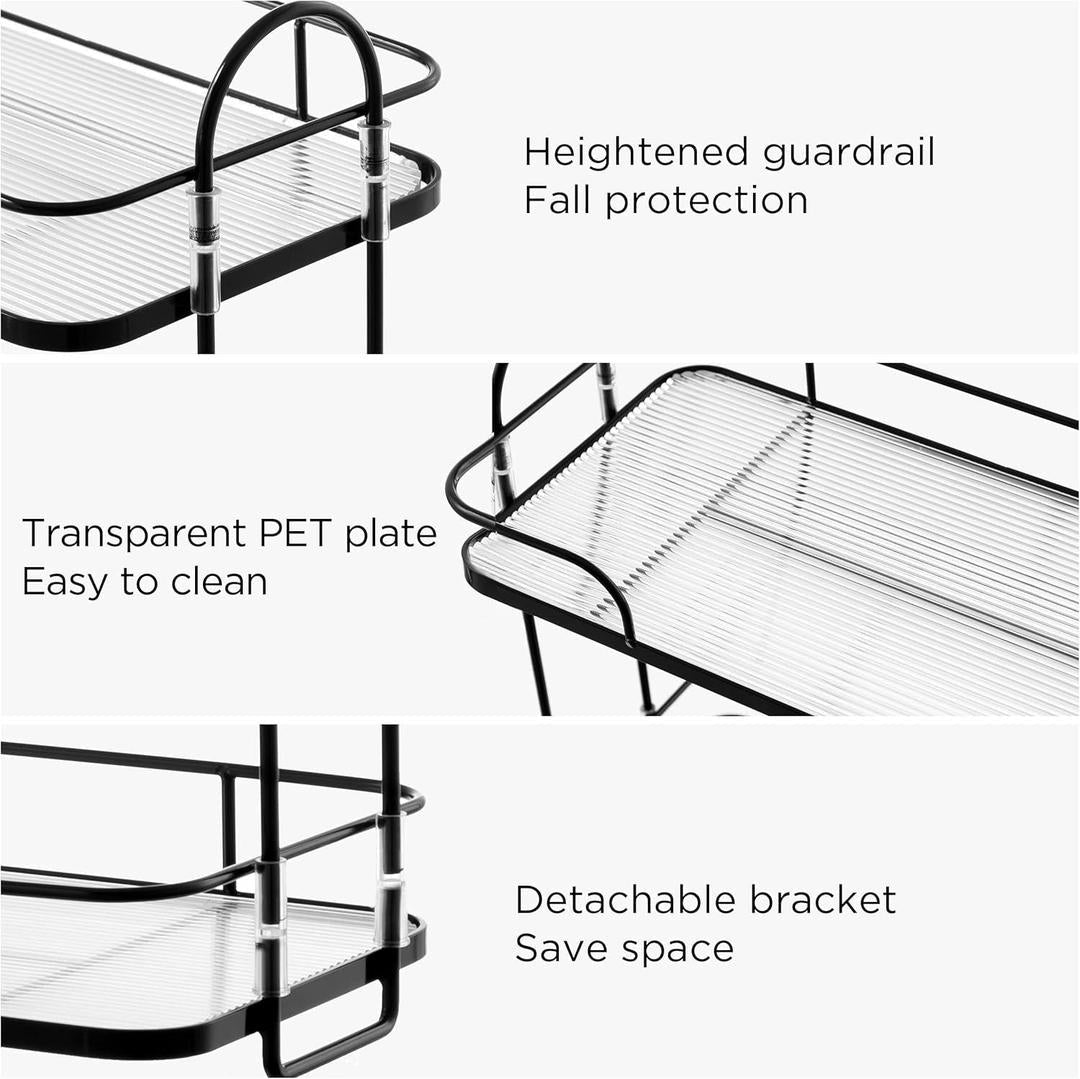 Heightened guardrail
Fall protection

Transparent PET plate
Easy to clean

Detachable bracket
Save space