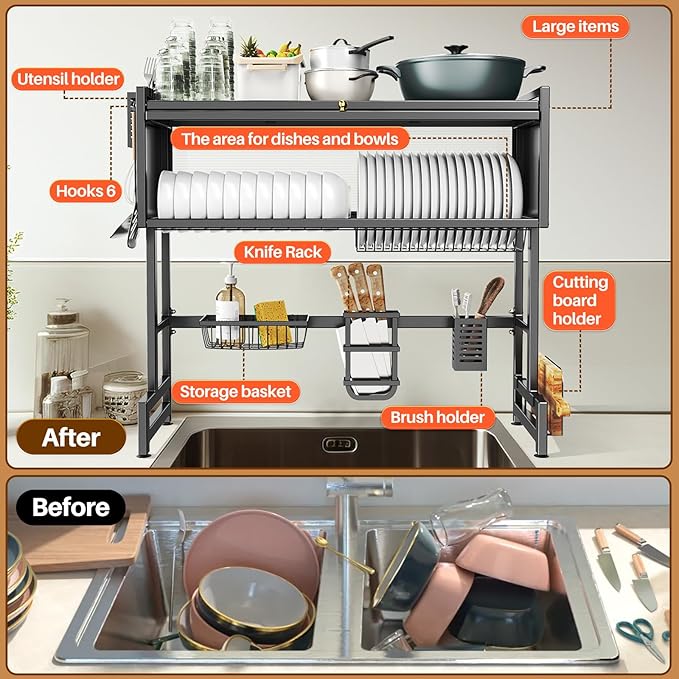 Large items

Utensil holder

The area for dishes and bowls

Hooks 6

Knife Rack

Cutting board holder

Storage basket

Brush holder

After

Before