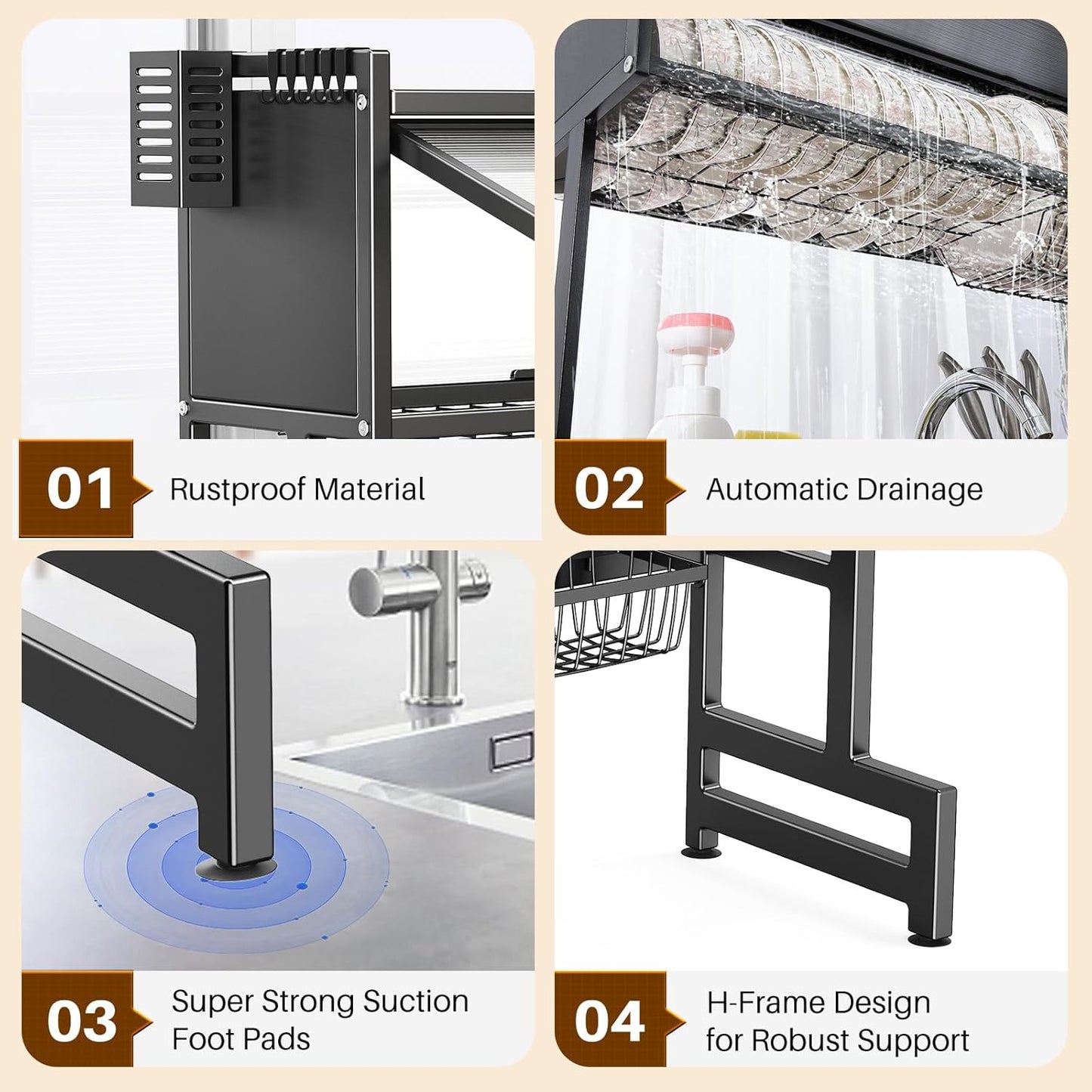 01 Rustproof Material

02 Automatic Drainage

03 Super Strong Suction Foot Pads

04 H-Frame Design for Robust Support