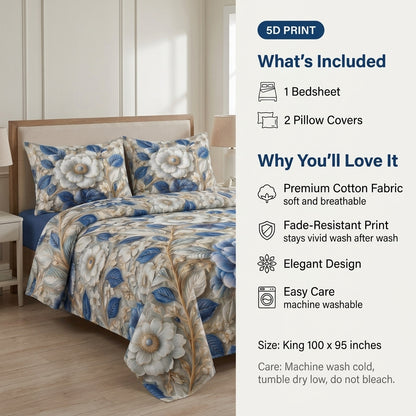 5D PRINT

What's Included

1 Bedsheet

2 Pillow Covers

Why You'll Love It

Premium Cotton Fabric
soft and breathable

Fade-Resistant Print
stays vivid wash after wash

Elegant Design

Easy Care
machine washable

Size: King 100 x 95 inches

Care: Machine wash cold, tumble dry low, do not bleach.